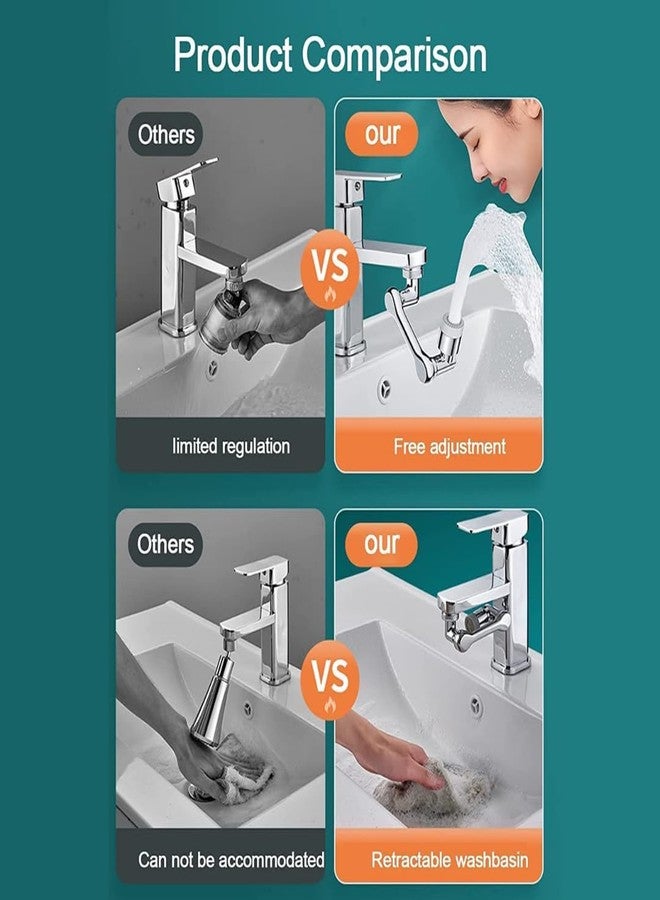 Product Comparison

Others

VS

our

limited regulation

Free adjustment

Others

VS

our

Can not be accommodated

Retractable washbasin